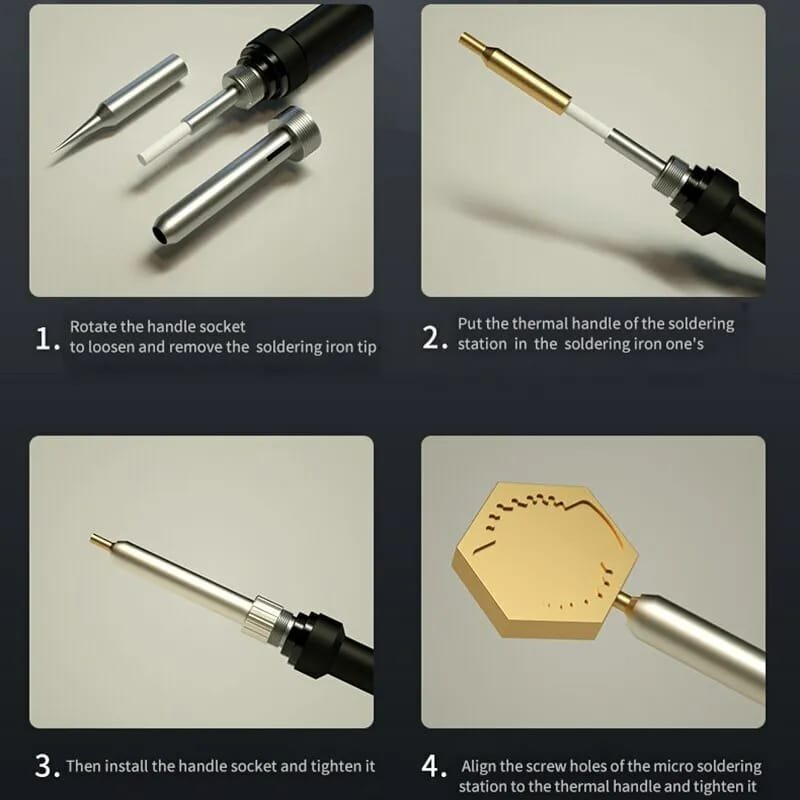 1. Rotate the handle socket to loosen and remove the soldering iron tip

2. Put the thermal handle of the soldering station in the soldering iron one's

3. Then install the handle socket and tighten it

4. Align the screw holes of the micro soldering station to the thermal handle and tighten it